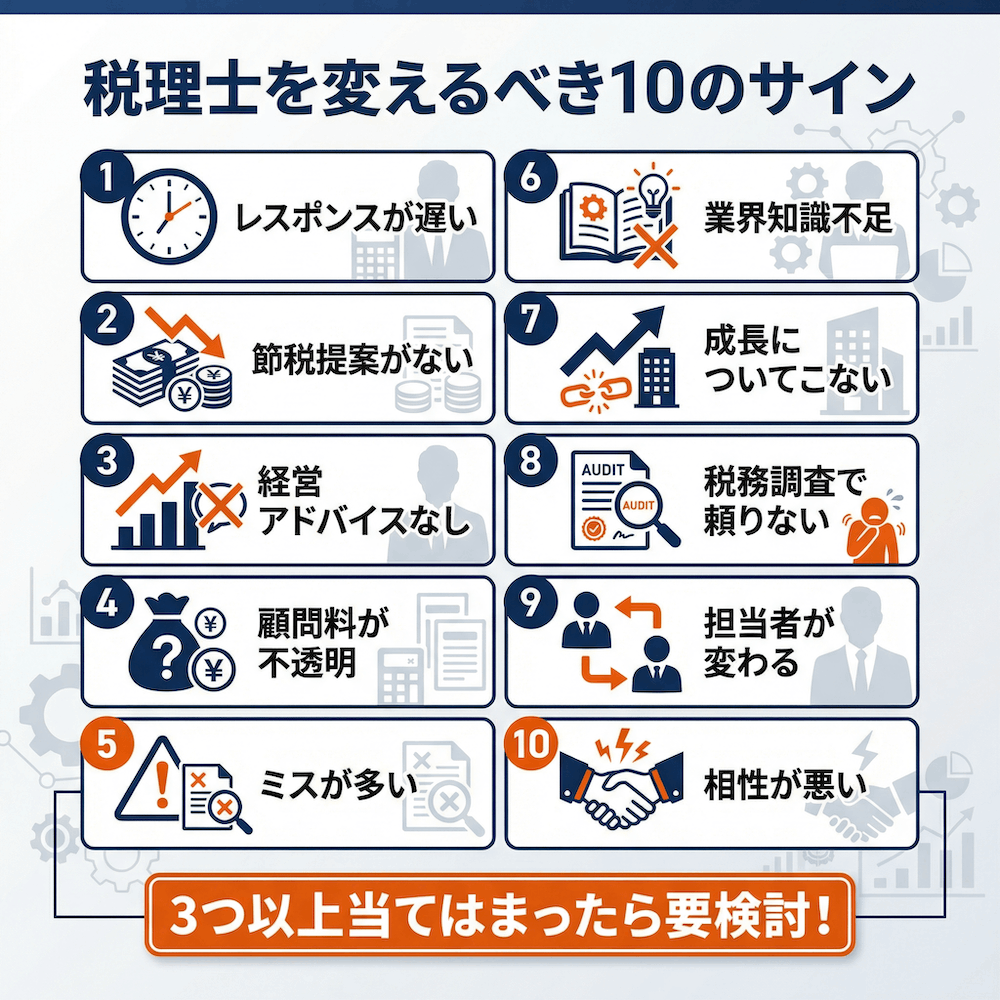 税理士を変えるべき10のサイン

1 レスポンスが遅い

2 節税提案がない

3 経営アドバイスなし

4 顧問料が不透明

5 ミスが多い

6 業界知識不足

7 成長についてこない

8 AUDIT AUDIT 税務調査で頼りない

9 担当者が変わる

10 相性が悪い

3つ以上当てはまったら要検討！